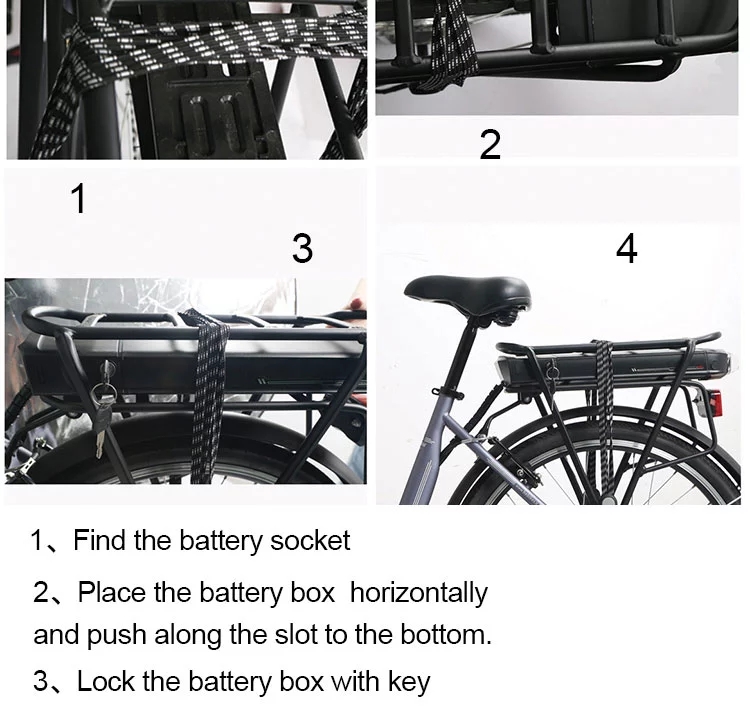 2

1

3

4

1、Find the battery socket

2、Place the battery box horizontally and push along the slot to the bottom.

3、Lock the battery box with key